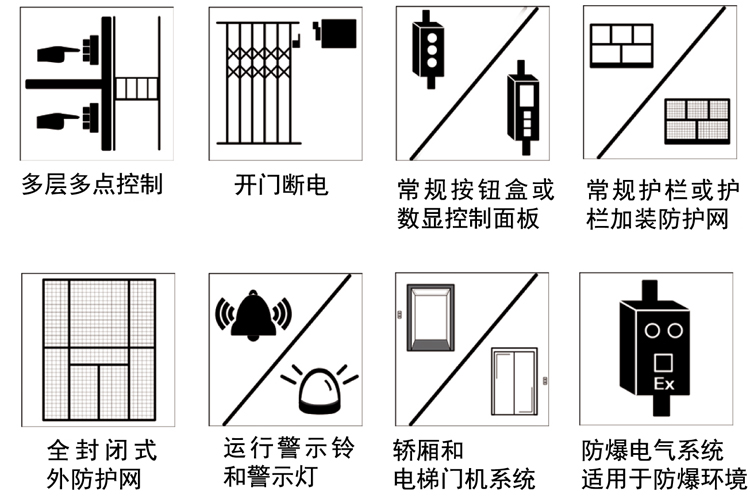 多层多点控制

开门断电

常规按钮盒或数显控制面板

常规护栏或护栏加装防护网

全封闭式外防护网

运行警示铃和警示灯

轿厢和电梯门机系统

Ex

防爆电气系统适用于防爆环境